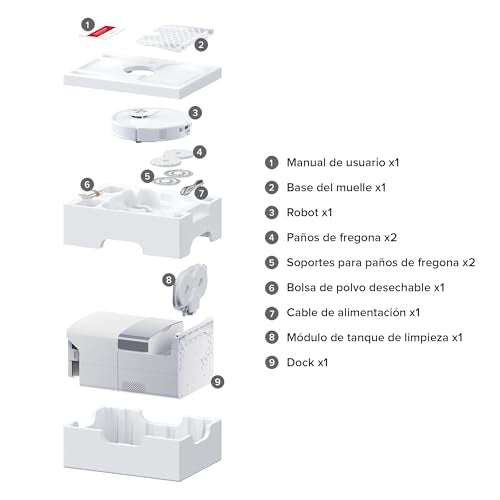 1
2
3
4
5
6
7
8
9

1 Manual de usuario x1
2 Base del muelle x1
3 Robot x1
4 Paños de fregona x2
5 Soportes para paños de fregona x2
6 Bolsa de polvo desechable x1
7 Cable de alimentación x1
8 Módulo de tanque de limpieza x1
9 Dock x1