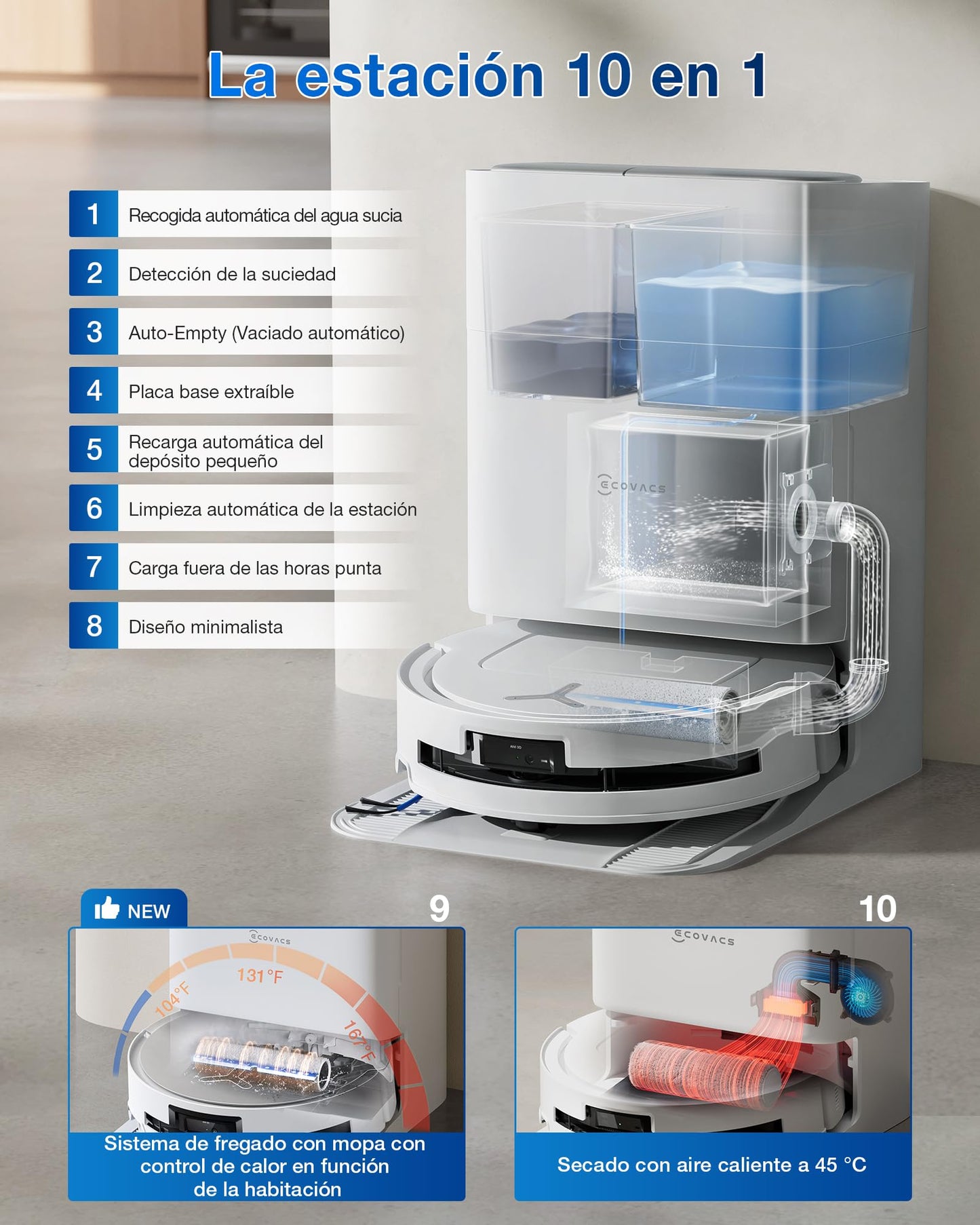 La estación 10 en 1

1 Recogida automática del agua sucia

2 Detección de la suciedad

3 Auto-Empty (Vaciado automático)

4 Placa base extraíble

5 Recarga automática del depósito pequeño

6 Limpieza automática de la estación

7 Carga fuera de las horas punta

8 Diseño minimalista

ECOVACS

NEW

9

ECOVACS

104°F

131°F

167°F

Sistema de fregado con mopa con control de calor en función de la habitación

10

ECOVACS

Secado con aire caliente a 45 °C