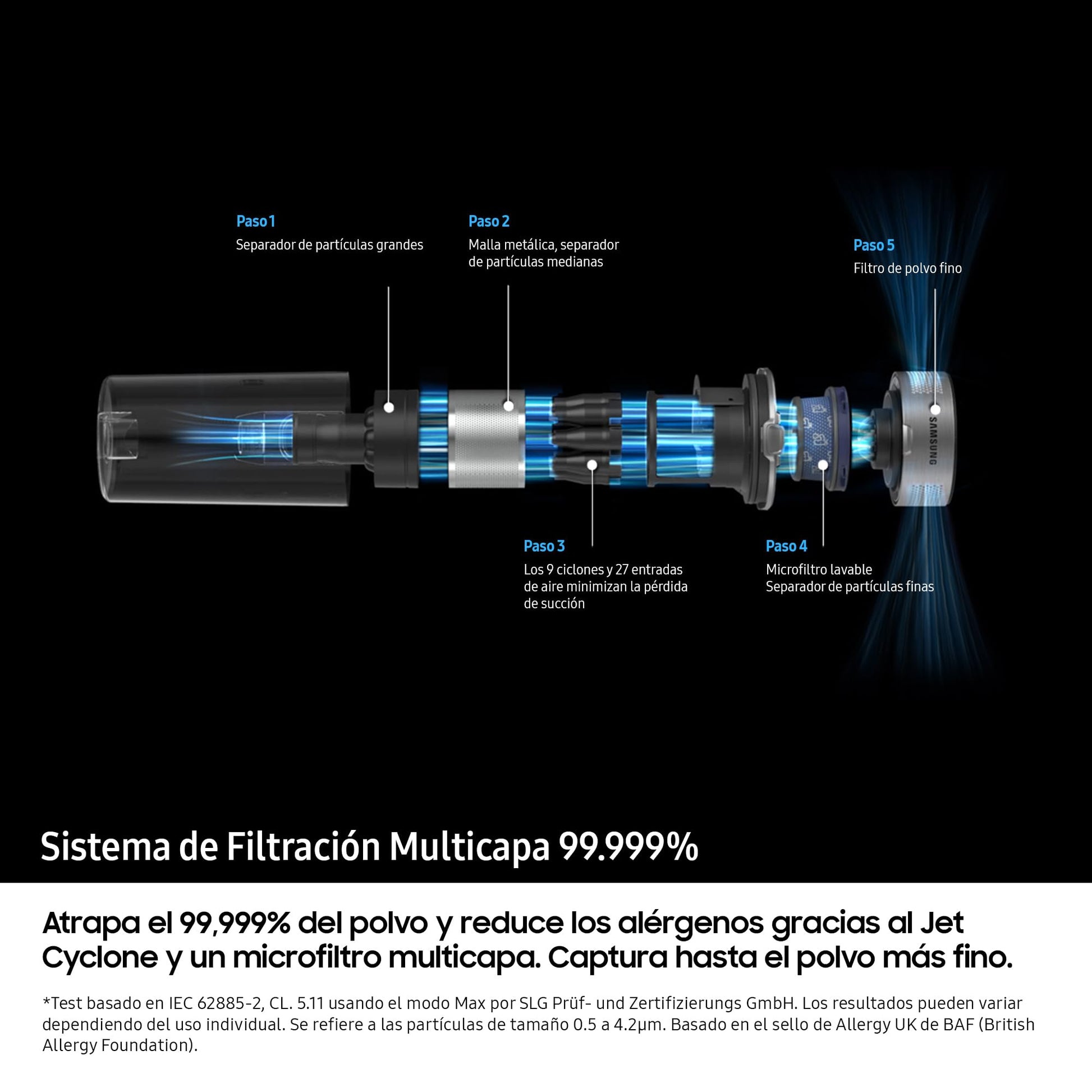 Paso 1
Separador de partículas grandes

Paso 2
Malla metálica, separador de partículas medianas

Paso 5
Filtro de polvo fino

SAMSUNG

Paso 3
Los 9 ciclones y 27 entradas de aire minimizan la pérdida de succión

Paso 4
Microfiltro lavable
Separador de partículas finas

Sistema de Filtración Multicapa 99.999%

Atrapa el 99,999% del polvo y reduce los alérgenos gracias al Jet Cyclone y un microfiltro multicapa. Captura hasta el polvo más fino.

*Test basado en IEC 62885-2, CL. 5.11 usando el modo Max por SLG Prüf- und Zertifizierungs GmbH. Los resultados pueden variar dependiendo del uso individual. Se refiere a las partículas de tamaño 0.5 a 4.2μm. Basado en el sello de Allergy UK de BAF (British Allergy Foundation).